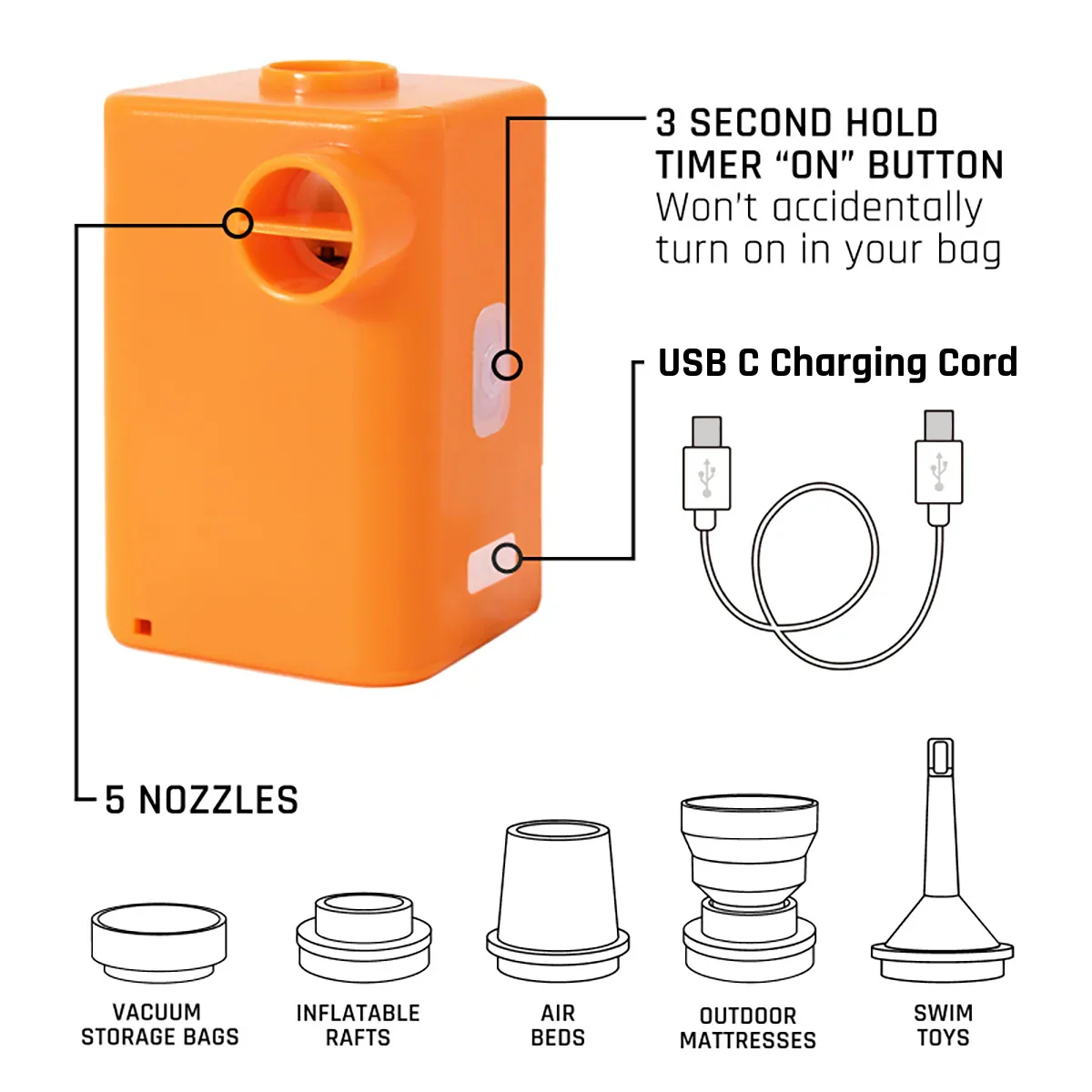 3 SECOND HOLD TIMER “ON” BUTTON
Won't accidentally turn on in your bag

USB C Charging Cord

5 NOZZLES

VACUUM STORAGE BAGS

INFLATABLE RAFTS

AIR BEDS

OUTDOOR MATTRESSES

SWIM TOYS